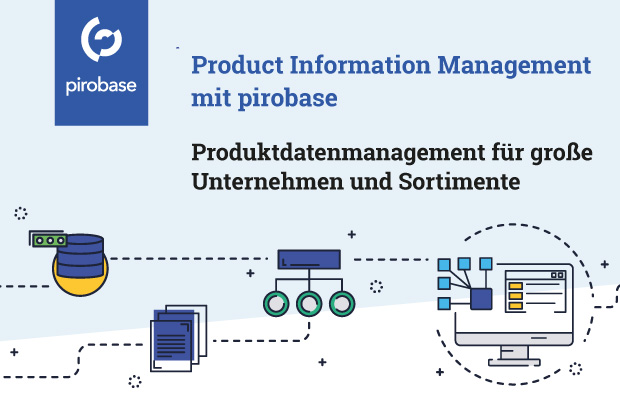 pirobase

Product Information Management mit pirobase

Produktdatenmanagement für große Unternehmen und Sortimente